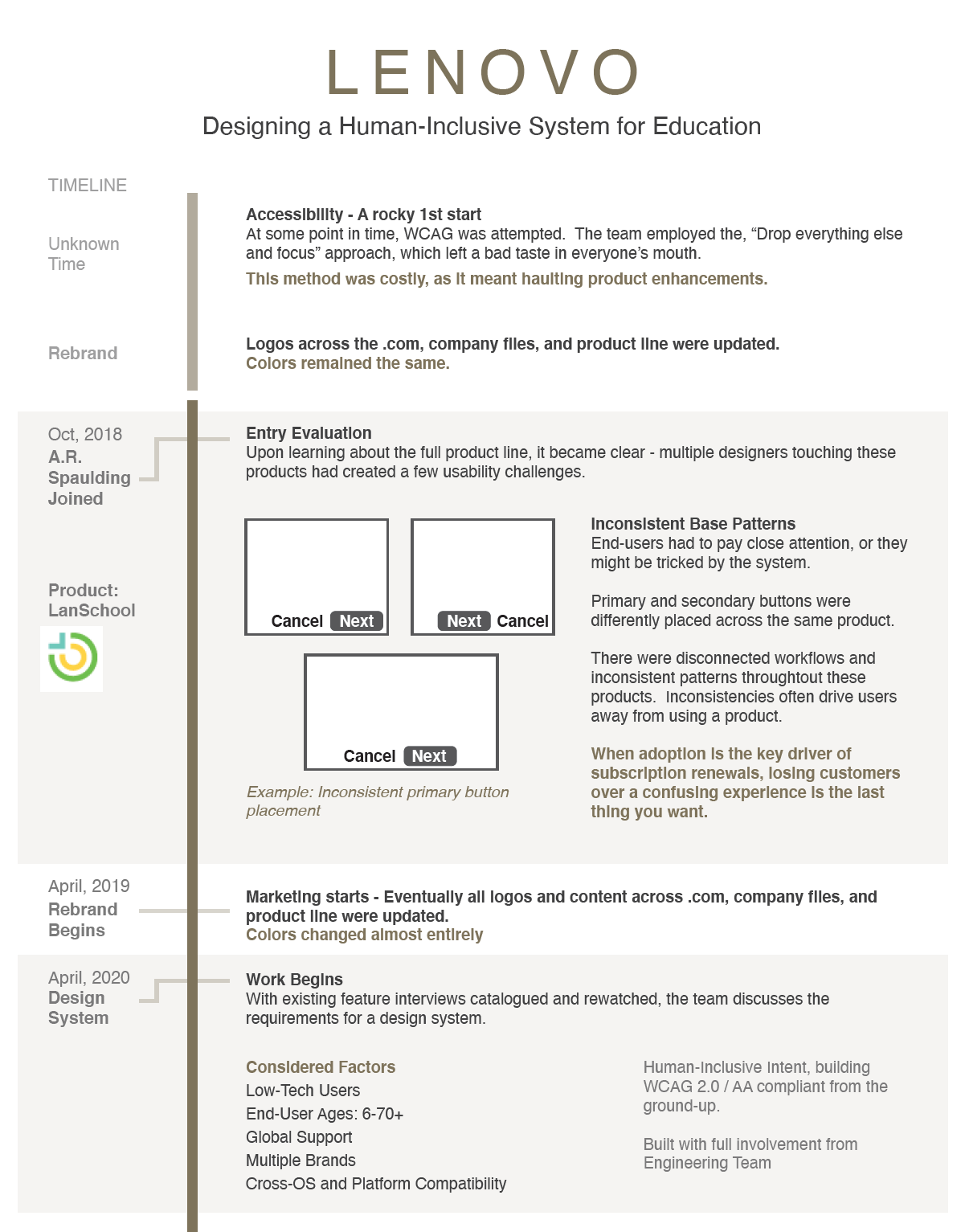 LENOVO

Designing a Human-Inclusive System for Education

TIMELINE

Unknown Time

Accessibility - A rocky 1st start
At some point in time, WCAG was attempted. The team employed the, “Drop everything else and focus” approach, which left a bad taste in everyone’s mouth.
This method was costly, as it meant haulting product enhancements.

Rebrand

Logos across the .com, company files, and product line were updated.
Colors remained the same.

Oct, 2018
A.R. Spaulding Joined

Entry Evaluation
Upon learning about the full product line, it became clear - multiple designers touching these products had created a few usability challenges.

Product: LanSchool

Cancel Next

Next Cancel

Cancel Next

Example: Inconsistent primary button placement

Inconsistent Base Patterns
End-users had to pay close attention, or they might be tricked by the system.

Primary and secondary buttons were differently placed across the same product.

There were disconnected workflows and inconsistent patterns throughtout these products. Inconsistencies often drive users away from using a product.

When adoption is the key driver of subscription renewals, losing customers over a confusing experience is the last thing you want.

April, 2019
Rebrand Begins

Marketing starts - Eventually all logos and content across .com, company files, and product line were updated.
Colors changed almost entirely

April, 2020
Design System

Work Begins
With existing feature interviews catalogued and rewatched, the team discusses the requirements for a design system.

Considered Factors
Low-Tech Users
End-User Ages: 6-70+
Global Support
Multiple Brands
Cross-OS and Platform Compatibility

Human-Inclusive Intent, building WCAG 2.0 / AA compliant from the ground-up.

Built with full involvement from Engineering Team